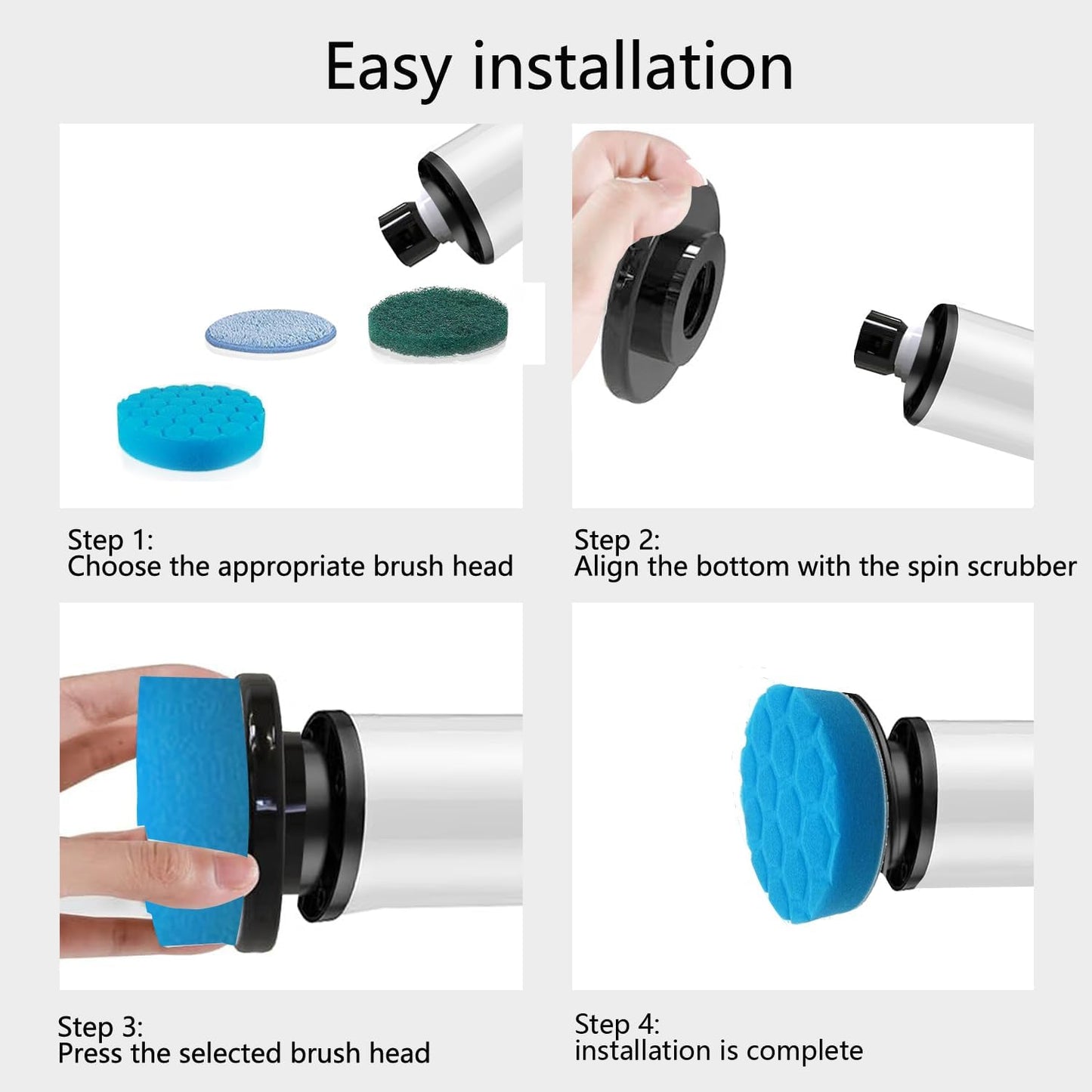 Easy installation

Step 1:
Choose the appropriate brush head

Step 2:
Align the bottom with the spin scrubber

Step 3:
Press the selected brush head

Step 4:
installation is complete